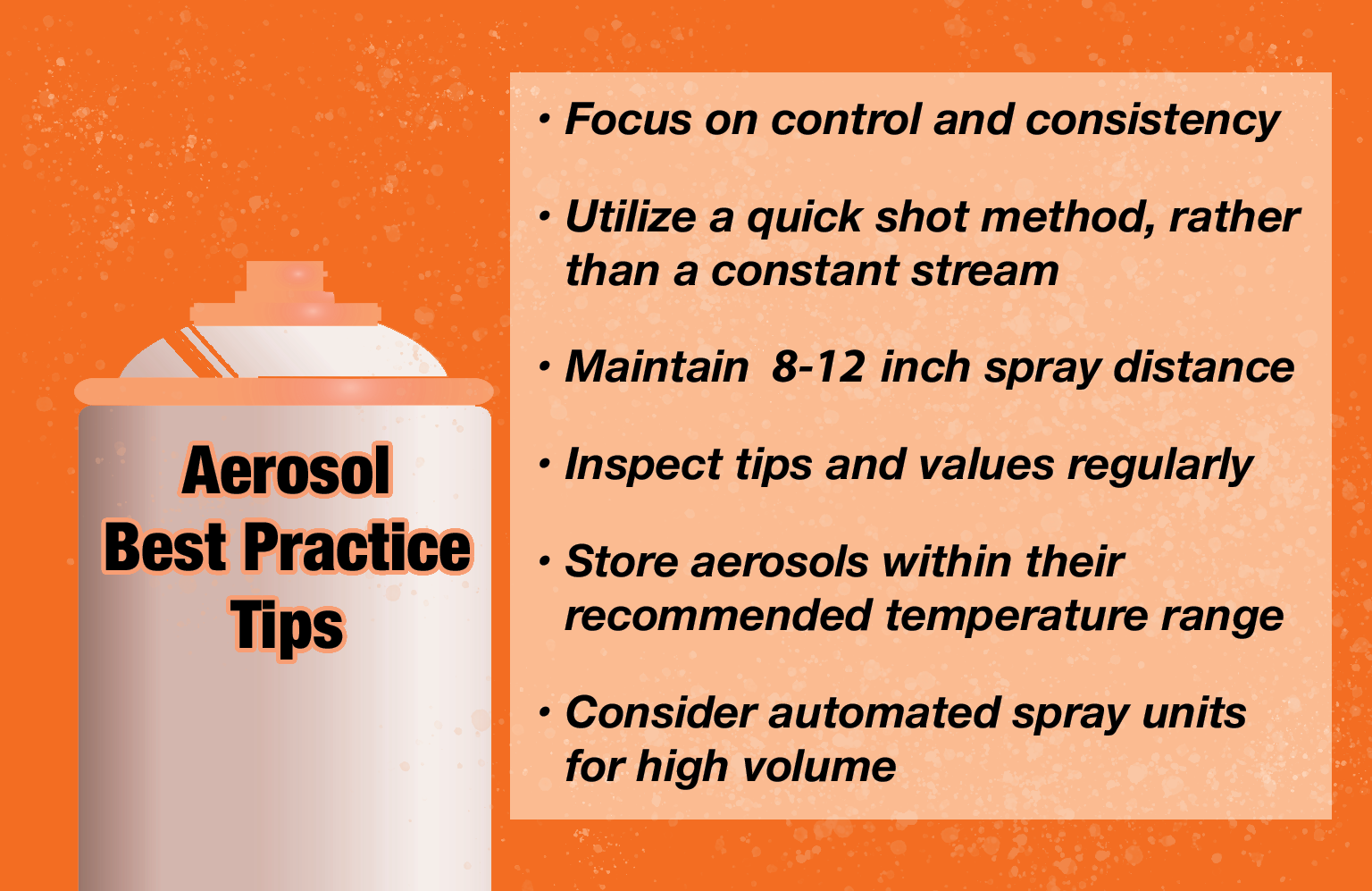 Aerosol Best Practice Tips

• Focus on control and consistency

• Utilize a quick shot method, rather than a constant stream

• Maintain 8-12 inch spray distance

• Inspect tips and values regularly

• Store aerosols within their recommended temperature range

• Consider automated spray units for high volume